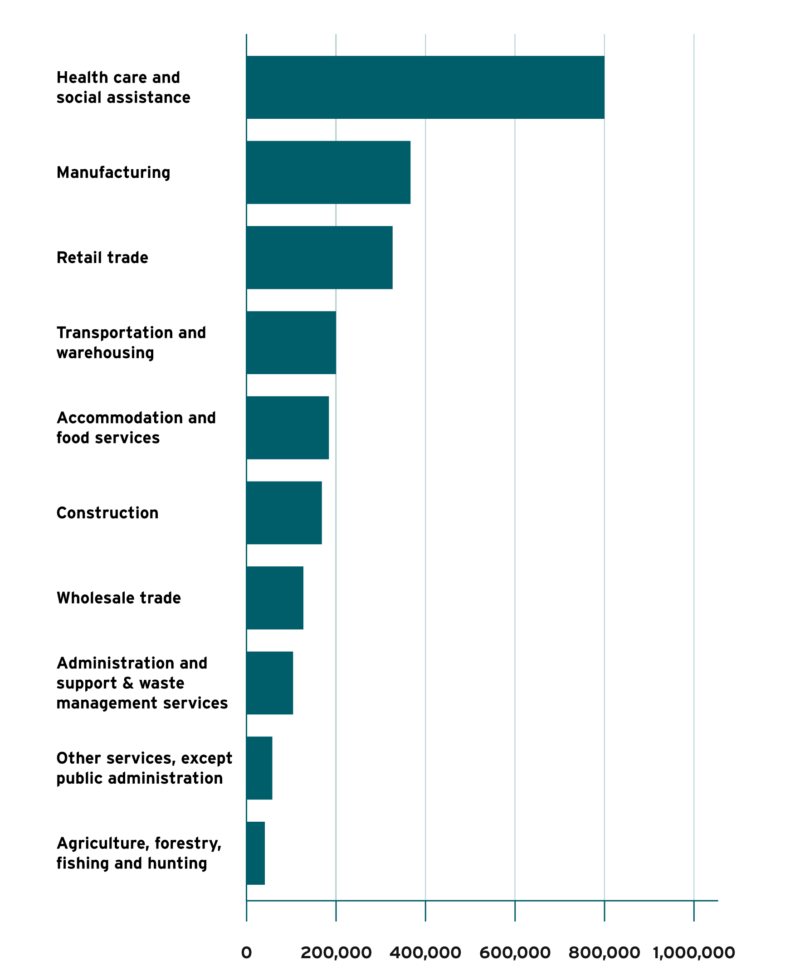 Health care and social assistance

Manufacturing

Retail trade

Transportation and warehousing

Accommodation and food services

Construction

Wholesale trade

Administration and support & waste management services

Other services, except public administration

Agriculture, forestry, fishing and hunting

0
200,000
400,000
600,000
800,000
1,000,000